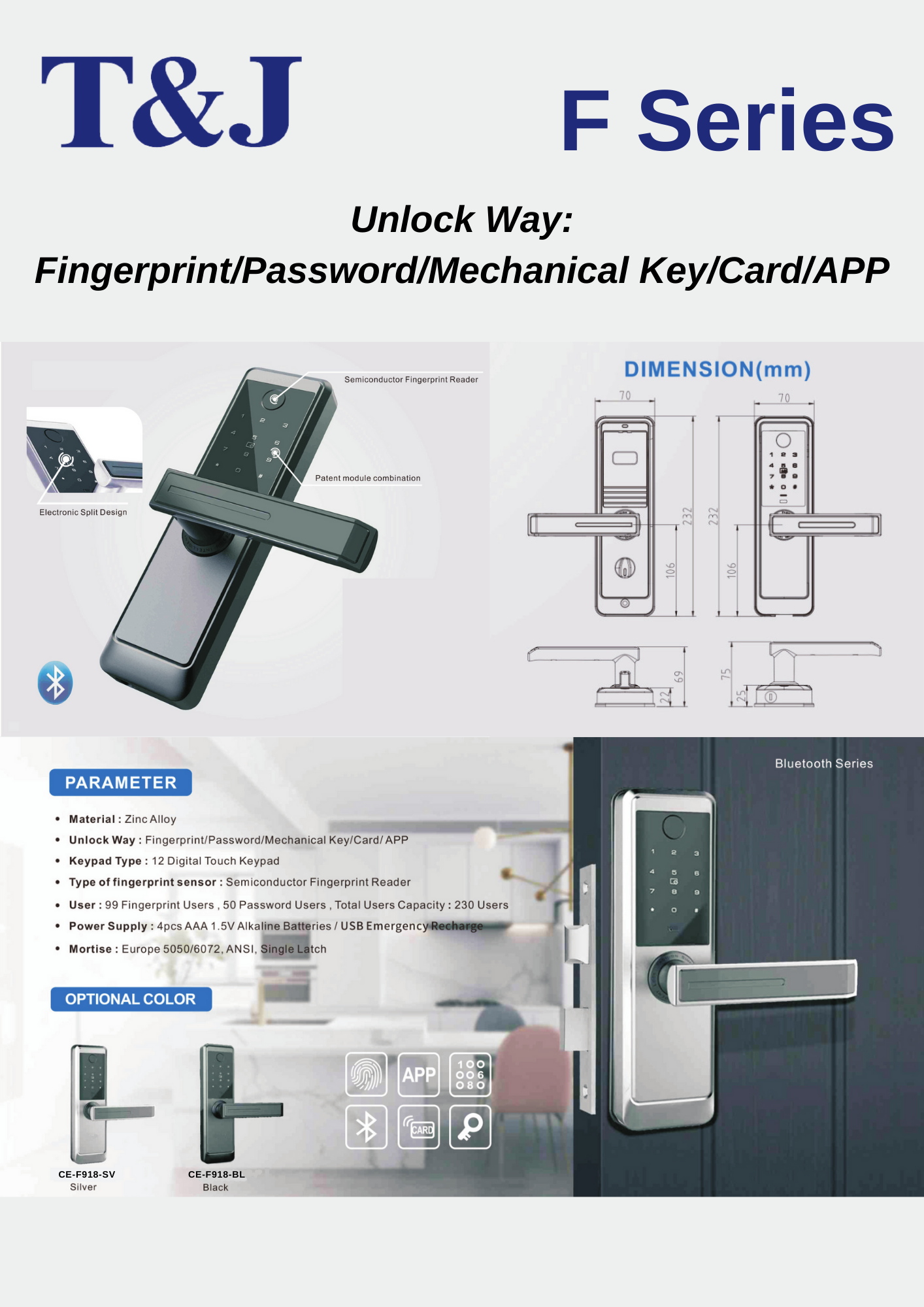 T&J

F Series

Unlock Way:
Fingerprint/Password/Mechanical Key/Card/APP

Semiconductor Fingerprint Reader

Patent module combination

Electronic Split Design

DIMENSION(mm)

70 70

232 232

106 106

69 22 75 25

PARAMETER

• Material : Zinc Alloy
• Unlock Way : Fingerprint/Password/Mechanical Key/Card/ APP
• Keypad Type : 12 Digital Touch Keypad
• Type of fingerprint sensor : Semiconductor Fingerprint Reader
• User : 99 Fingerprint Users , 50 Password Users , Total Users Capacity : 230 Users
• Power Supply : 4pcs AAA 1.5V Alkaline Batteries / USB Emergency Recharge
• Mortise : Europe 5050/6072, ANSI, Single Latch

OPTIONAL COLOR

CE-F918-SV
Silver

CE-F918-BL
Black

APP

CARD

Bluetooth Series